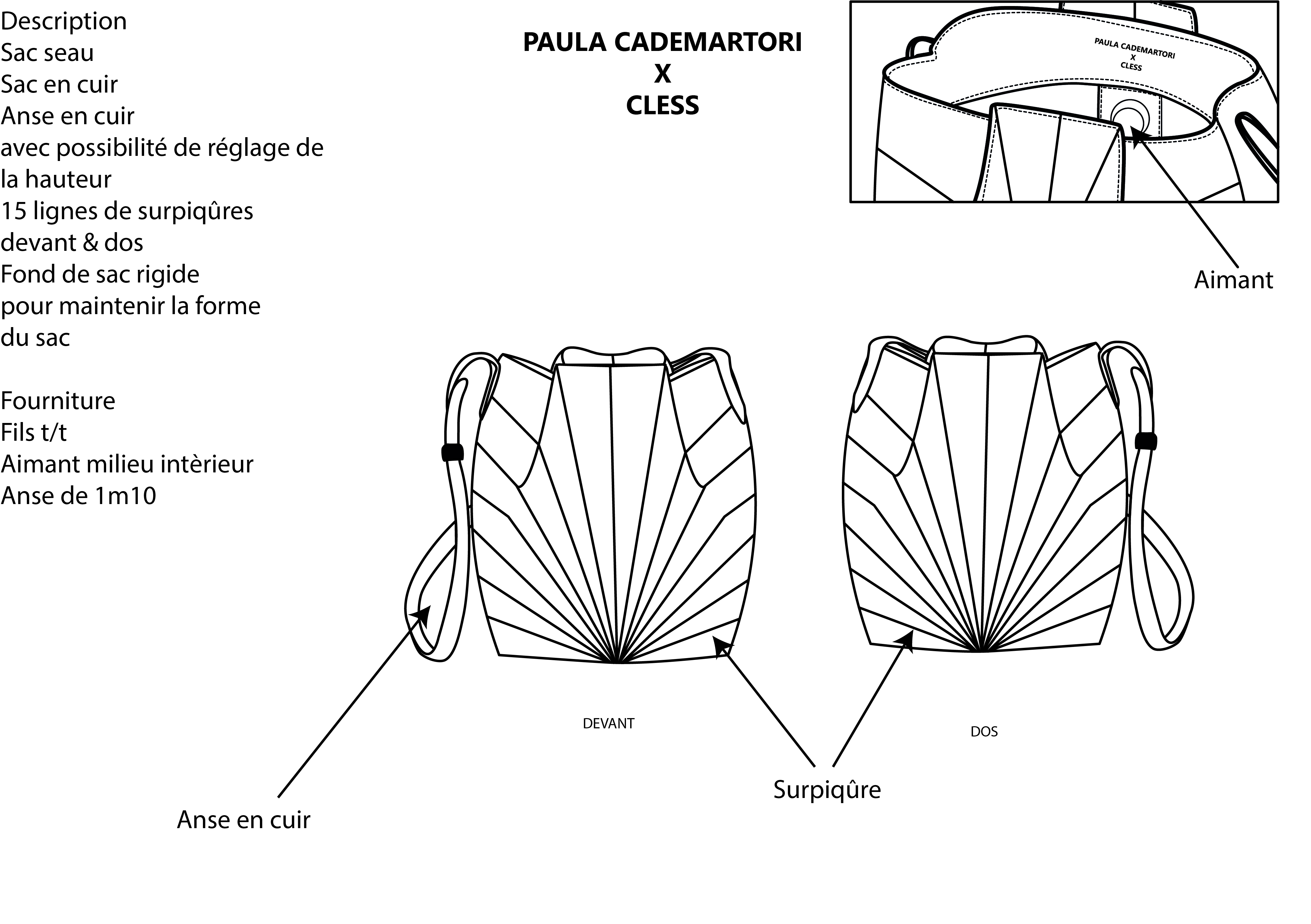 Description
Sac seau
Sac en cuir
Anse en cuir
avec possibilité de réglage de la hauteur
15 lignes de surpiqûres devant & dos
Fond de sac rigide pour maintenir la forme du sac

Fourniture
Fils t/t
Aimant milieu intèrieur
Anse de 1m10

PAULA CADEMARTORI
X
CLESS

PAULA CADEMARTORI
X
CLESS

Aimant

DEVANT

DOS

Surpiqûre

Anse en cuir